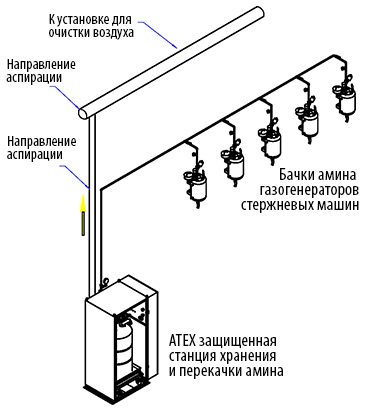 К установке для очистки воздуха

Направление аспирации

Направление аспирации

Бачки амина газогенераторов стержневых машин

ATEX защищенная станция хранения и перекачки амина